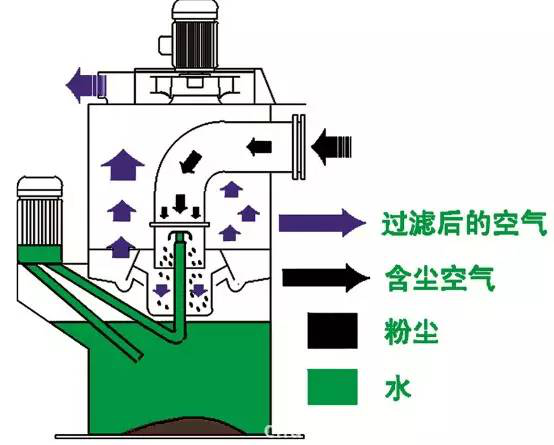 过滤后的空气

含尘空气

粉尘

水